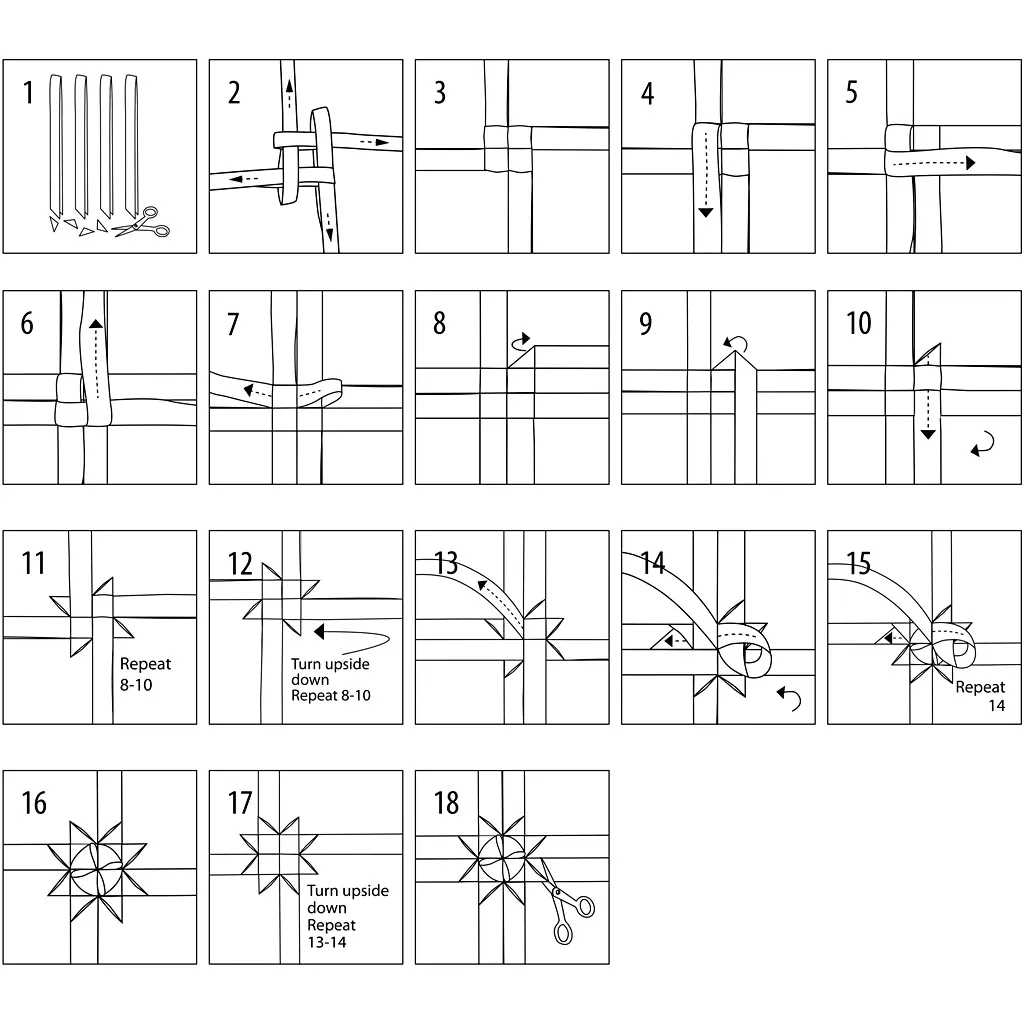 1

2

3

4

5

6

7

8

9

10

11

Repeat 8-10

12

Turn upside down Repeat 8-10

13

14

15

Repeat 14

16

17

Turn upside down Repeat 13-14

18